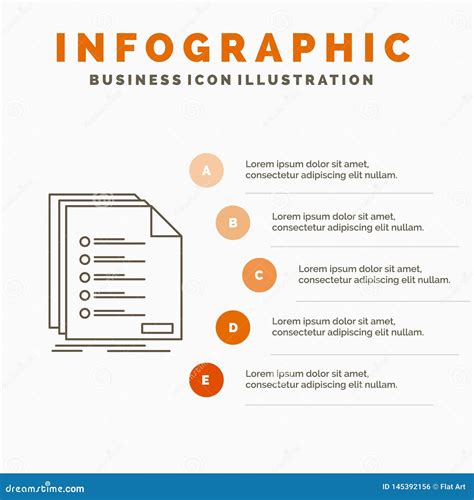 INFOGRAPHIC
BUSINESS ICON ILLUSTRATION

A
Lorem ipsum dolor sit amet, consectetur adipiscing elit nullam.

B
Lorem ipsum dolor sit amet, consectetur adipiscing elit nullam.

C
Lorem ipsum dolor sit amet, consectetur adipiscing elit nullam.

D
Lorem ipsum dolor sit amet, consectetur adipiscing elit nullam.

E
Lorem ipsum dolor sit amet, consectetur adipiscing elit nullam.

dreamstime.com
ID 145392156 © Flat Art