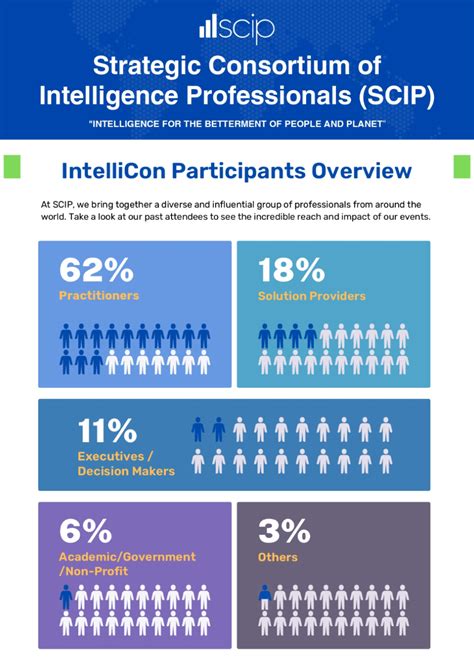 scip

Strategic Consortium of Intelligence Professionals (SCIP)

"INTELLIGENCE FOR THE BETTERMENT OF PEOPLE AND PLANET"

IntelliCon Participants Overview

At SCIP, we bring together a diverse and influential group of professionals from around the world. Take a look at our past attendees to see the incredible reach and impact of our events.

62%
Practitioners

18%
Solution Providers

11%
Executives / Decision Makers

6%
Academic/Government /Non-Profit

3%
Others