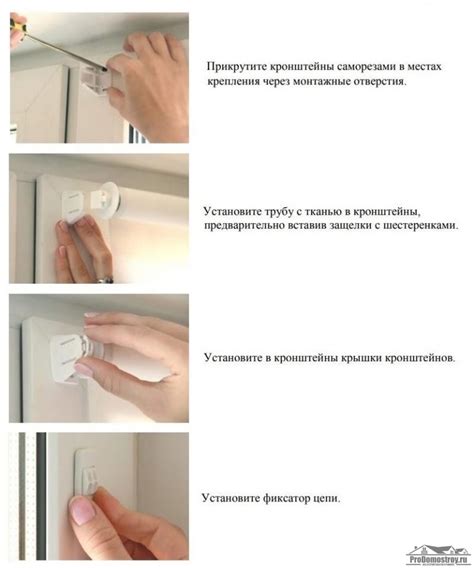 Прикрутите кронштейны саморезами в местах крепления через монтажные отверстия.

Установите трубу с тканью в кронштейны, предварительно вставив защелки с шестеренками.

Установите в кронштейны крышки кронштейнов.

Установите фиксатор цепи.

ProDomostroy.ru