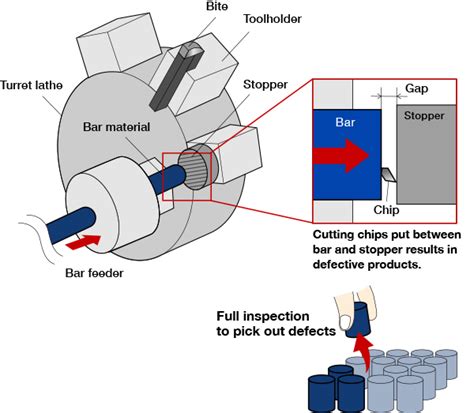 Bite
Toolholder
Turret lathe
Stopper
Bar material
Bar feeder
Gap
Bar
Stopper
Chip
Cutting chips put between bar and stopper results in defective products.
Full inspection to pick out defects