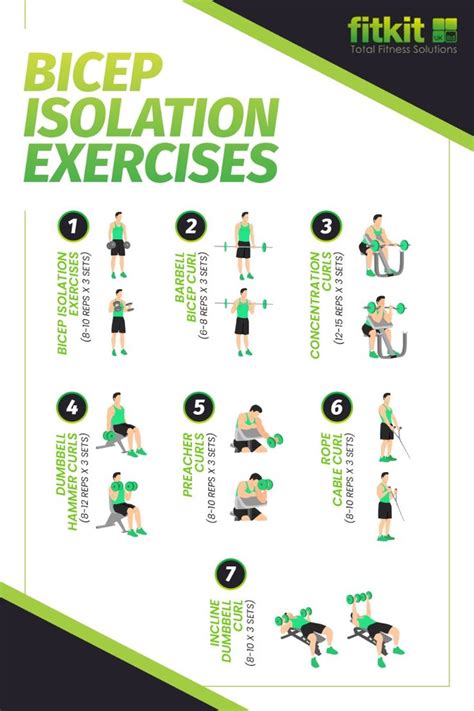 fitkit
Total Fitness Solutions

BICEP ISOLATION EXERCISES

1
BICEP ISOLATION EXERCISES
(8-10 REPS X 3 SETS)

2
BARBELL BICEP CURL
(6-8 REPS X 3 SETS)

3
CONCENTRATION CURLS
(12-15 REPS X 3 SETS)

4
DUMBBELL HAMMER CURLS
(8-12 REPS X 3 SETS)

5
PREACHER CURLS
(8-10 REPS X 3 SETS)

6
ROPE CABLE CURL
(8-10 REPS X 3 SETS)

7
INCLINE DUMBBELL CURL
(8-10 X 3 SETS)