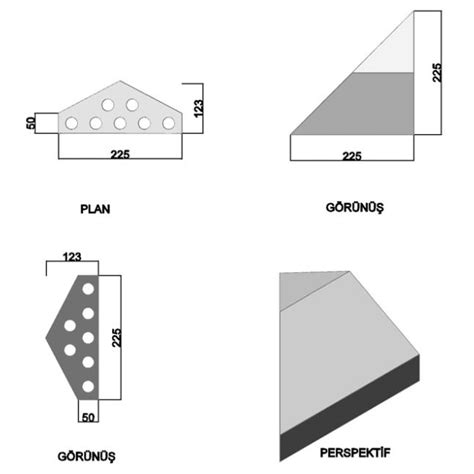 50

123

225

PLAN

225

225

GÖRÜNÜŞ

123

225

50

GÖRÜNÜŞ

PERSPEKTİF