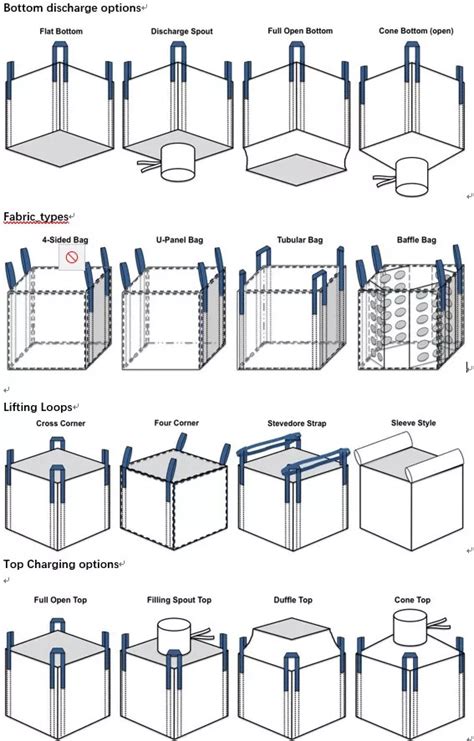 Bottom discharge options

Flat Bottom

Discharge Spout

Full Open Bottom

Cone Bottom (open)

Fabric types

4-Sided Bag

U-Panel Bag

Tubular Bag

Baffle Bag

Lifting Loops

Cross Corner

Four Corner

Stevedore Strap

Sleeve Style

Top Charging options

Full Open Top

Filling Spout Top

Duffle Top

Cone Top