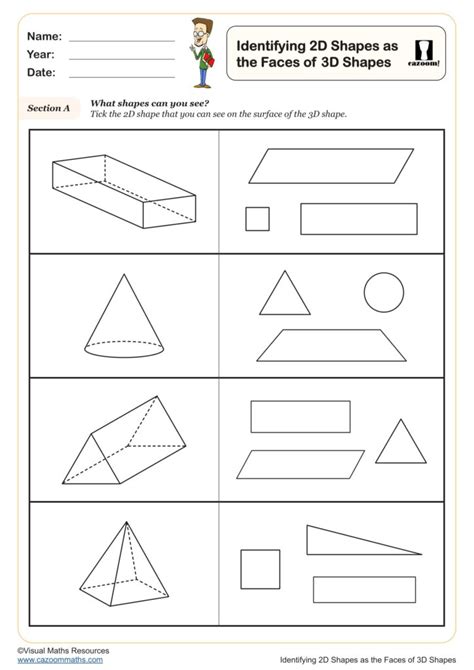 Name:
Year:
Date:

Identifying 2D Shapes as the Faces of 3D Shapes

cazoom!

Section A

What shapes can you see?
Tick the 2D shape that you can see on the surface of the 3D shape.

©Visual Maths Resources
www.cazoommaths.com

Identifying 2D Shapes as the Faces of 3D Shapes