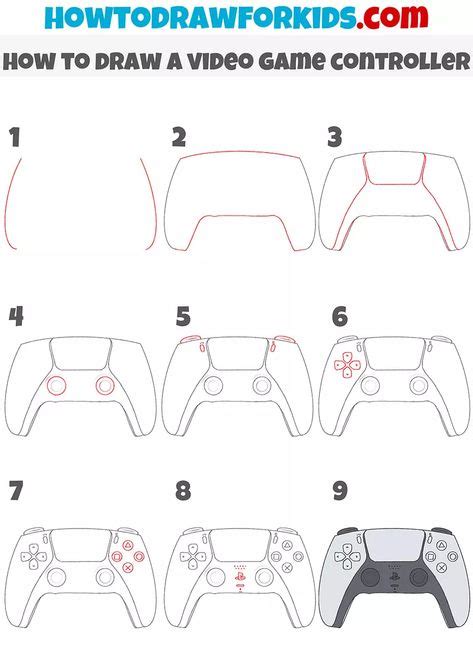 HOWTODRAWFORKIDS.com

HOW TO DRAW A VIDEO GAME CONTROLLER

1

2

3

4

5

6

7

8

9