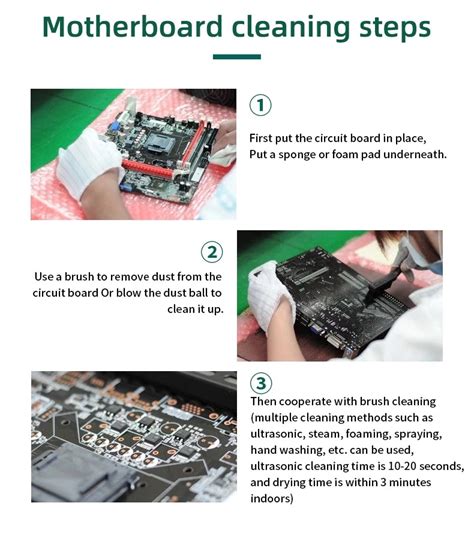 Motherboard cleaning steps

①

First put the circuit board in place,
Put a sponge or foam pad underneath.

②

Use a brush to remove dust from the circuit board Or blow the dust ball to clean it up.

③

Then cooperate with brush cleaning (multiple cleaning methods such as ultrasonic, steam, foaming, spraying, hand washing, etc. can be used, ultrasonic cleaning time is 10-20 seconds, and drying time is within 3 minutes indoors)