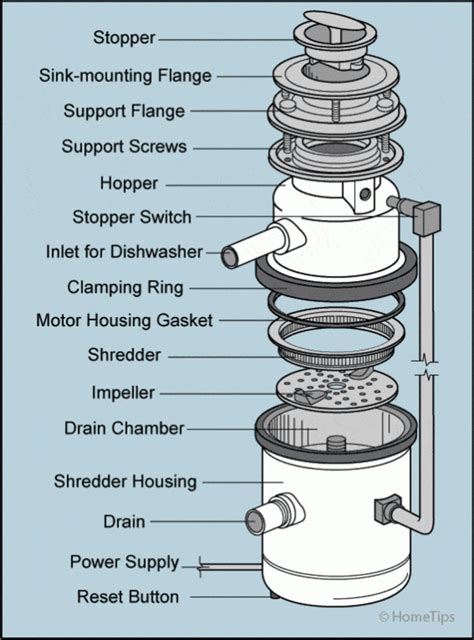 Stopper
Sink-mounting Flange
Support Flange
Support Screws
Hopper
Stopper Switch
Inlet for Dishwasher
Clamping Ring
Motor Housing Gasket
Shredder
Impeller
Drain Chamber
Shredder Housing
Drain
Power Supply
Reset Button
© HomeTips