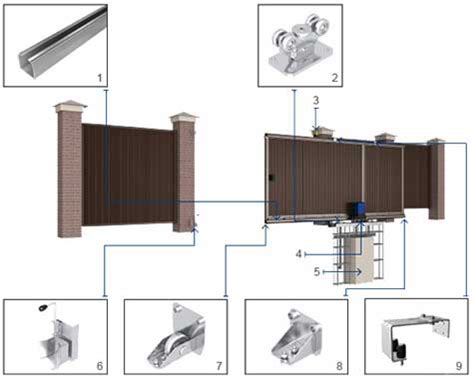 1

2

3

4

5

6

7

8

9