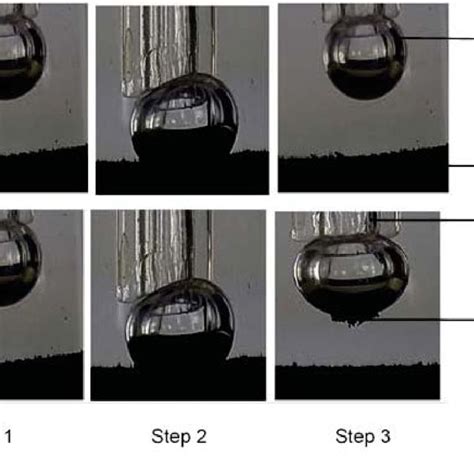 1

Step 2

Step 3