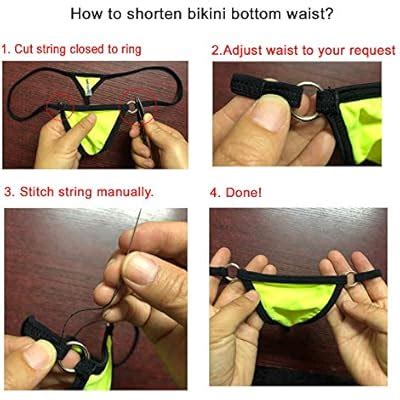 How to shorten bikini bottom waist?

1. Cut string closed to ring

2.Adjust waist to your request

3. Stitch string manually.

4. Done!