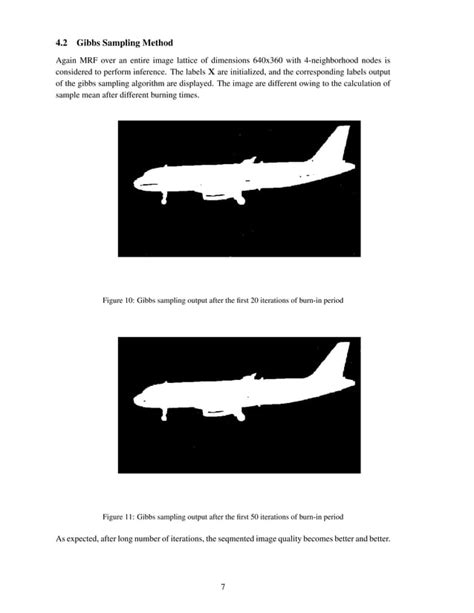 4.2 Gibbs Sampling Method

Again MRF over an entire image lattice of dimensions 640x360 with 4-neighborhood nodes is considered to perform inference. The labels $\mathbf{X}$ are initialized, and the corresponding labels output of the gibbs sampling algorithm are displayed. The image are different owing to the calculation of sample mean after different burning times.

Figure 10: Gibbs sampling output after the first 20 iterations of burn-in period

Figure 11: Gibbs sampling output after the first 50 iterations of burn-in period

As expected, after long number of iterations, the seqmented image quality becomes better and better.

7