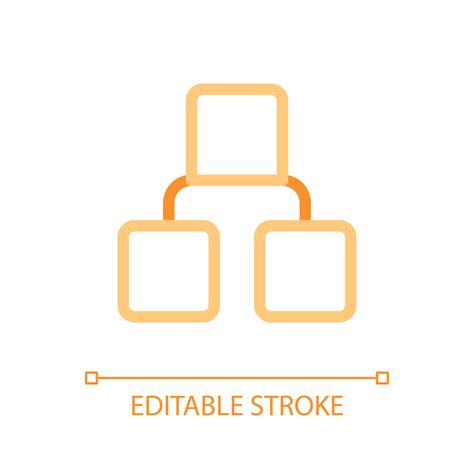 EDITABLE STROKE