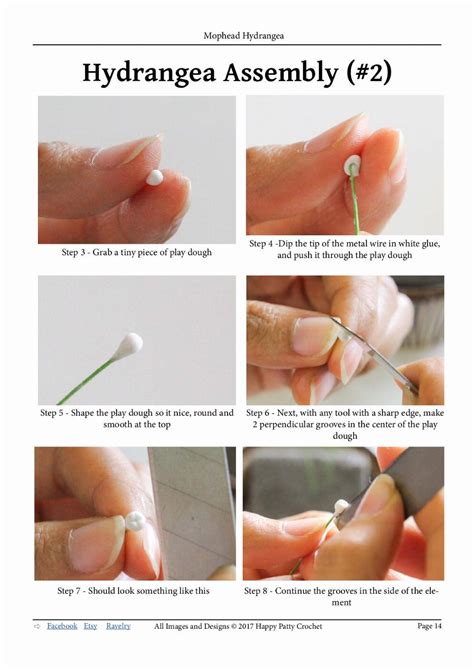 Mophead Hydrangea

Hydrangea Assembly (#2)

Step 3 - Grab a tiny piece of play dough

Step 4 -Dip the tip of the metal wire in white glue, and push it through the play dough

Step 5 - Shape the play dough so it nice, round and smooth at the top

Step 6 - Next, with any tool with a sharp edge, make 2 perpendicular grooves in the center of the play dough

Step 7 - Should look something like this

Step 8 - Continue the grooves in the side of the element

⇨ Facebook Etsy Ravelry All Images and Designs © 2017 Happy Patty Crochet Page 14