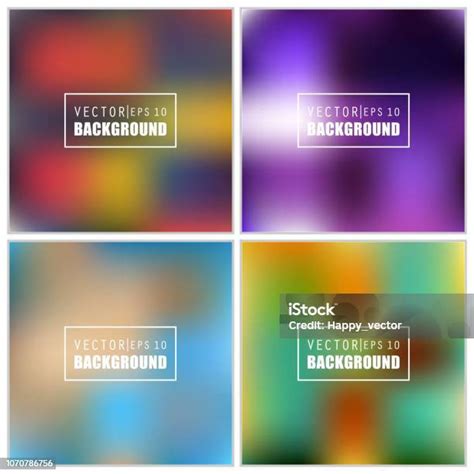 VECTOR|EPS 10
BACKGROUND

VECTOR|EPS 10
BACKGROUND

VECTOR|EPS 10
BACKGROUND

iStock
Credit: Happy_vector

VECTOR|EPS 10
BACKGROUND

1070786756