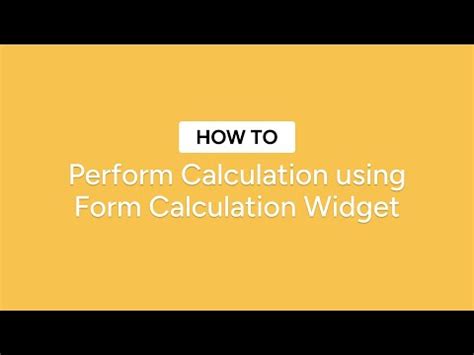 HOW TO

Perform Calculation using Form Calculation Widget