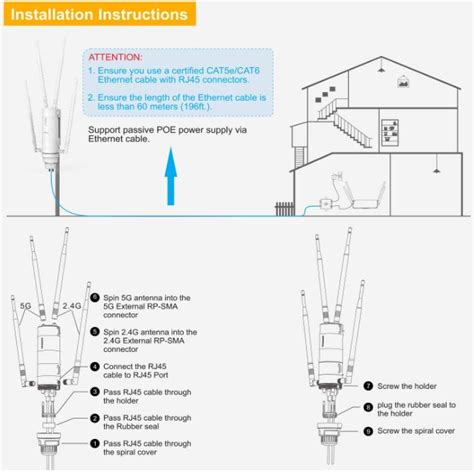 Installation Instructions

ATTENTION:
1. Ensure you use a certified CAT5e/CAT6 Ethernet cable with RJ45 connectors.

2. Ensure the length of the Ethernet cable is less than 60 meters (196ft.).

Support passive POE power supply via Ethernet cable.

5G

2.4G

6 Spin 5G antenna into the 5G External RP-SMA connector

5 Spin 2.4G antenna into the 2.4G External RP-SMA connector

4 Connect the RJ45 cable to RJ45 Port

3 Pass RJ45 cable through the holder

2 Pass RJ45 cable through the Rubber seal

1 Pass RJ45 cable through the spiral cover

7 Screw the holder

8 plug the rubber seal to the holder

9 Screw the spiral cover