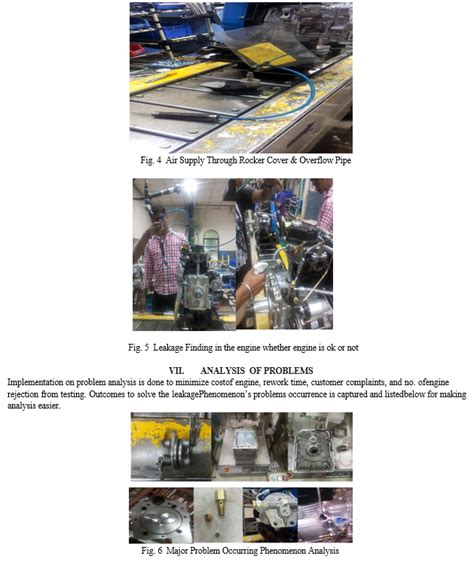 Fig. 4 Air Supply Through Rocker Cover & Overflow Pipe

Fig. 5 Leakage Finding in the engine whether engine is ok or not

VII. ANALYSIS OF PROBLEMS

Implementation on problem analysis is done to minimize costof engine, rework time, customer complaints, and no. ofengine rejection from testing. Outcomes to solve the leakagePhenomenon's problems occurrence is captured and listedbelow for making analysis easier.

Fig. 6 Major Problem Occurring Phenomenon Analysis