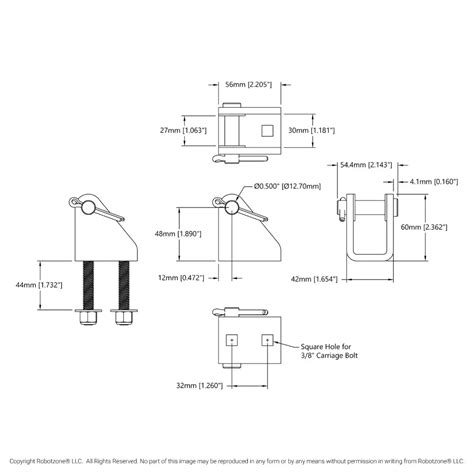 56mm [2.205"]

27mm [1.063"]

30mm [1.181"]

54.4mm [2.143"]

4.1mm [0.160"]

Ø0.500" [Ø12.70mm]

48mm [1.890"]

60mm [2.362"]

44mm [1.732"]

12mm [0.472"]

42mm [1.654"]

Square Hole for 3/8" Carriage Bolt

32mm [1.260"]

Copyright Robotzone® LLC. All Rights Reserved. No part of this image may be reproduced in any form or by any means without permission in writing from Robotzone® LLC.