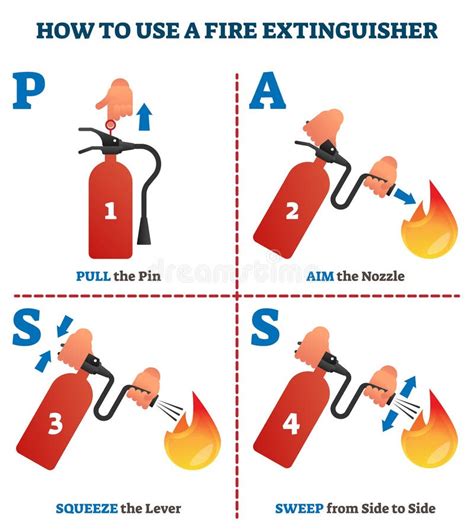 HOW TO USE A FIRE EXTINGUISHER

P

1

PULL the Pin

A

2

AIM the Nozzle

dreamstime

S

3

SQUEEZE the Lever

S

4

SWEEP from Side to Side