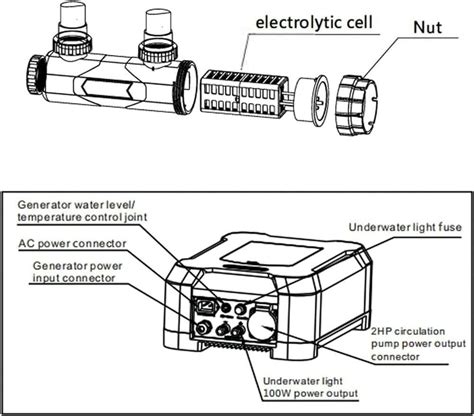 electrolytic cell

Nut

Generator water level/ temperature control joint

AC power connector

Generator power input connector

Underwater light fuse

2HP circulation pump power output connector

Underwater light 100W power output