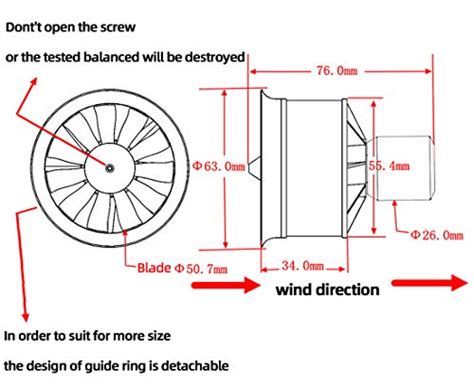 Don't open the screw

or the tested balanced will be destroyed

76. 0mm

Φ63. 0mm

55. 4mm

Φ26. 0mm

Blade Φ50. 7mm

34. 0mm

wind direction

In order to suit for more size

the design of guide ring is detachable