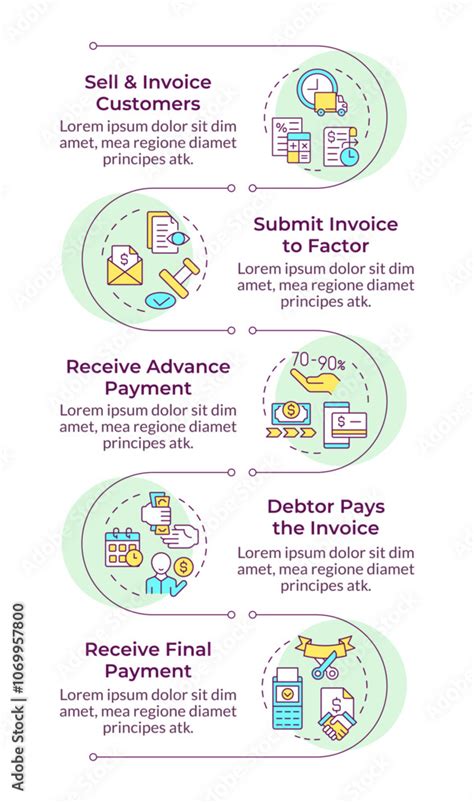 Sell & Invoice Customers
Lorem ipsum dolor sit dim amet, mea regione diamet principes atk.

Submit Invoice to Factor
Lorem ipsum dolor sit dim amet, mea regione diamet principes atk.

Receive Advance Payment
Lorem ipsum dolor sit dim amet, mea regione diamet principes atk.

70-90%

Debtor Pays the Invoice
Lorem ipsum dolor sit dim amet, mea regione diamet principes atk.

Receive Final Payment
Lorem ipsum dolor sit dim amet, mea regione diamet principes atk.

Adobe Stock | #1069957800