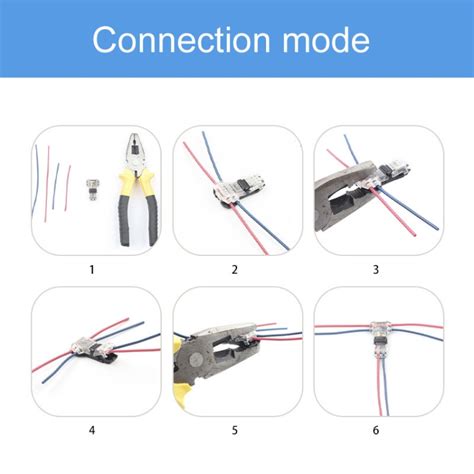 Connection mode

1

2

3

4

5

6