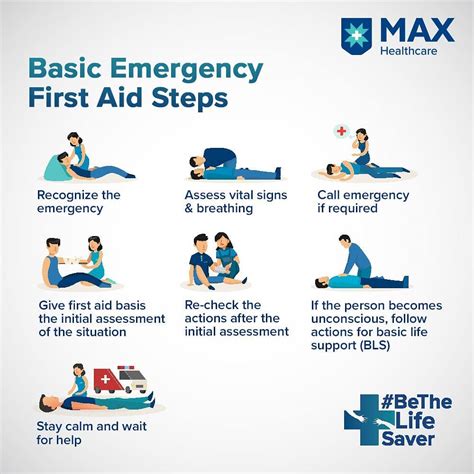 MAX Healthcare

Basic Emergency First Aid Steps

Recognize the emergency

Assess vital signs & breathing

Call emergency if required

Give first aid basis the initial assessment of the situation

Re-check the actions after the initial assessment

If the person becomes unconscious, follow actions for basic life support (BLS)

Stay calm and wait for help

#BeThe Life Saver