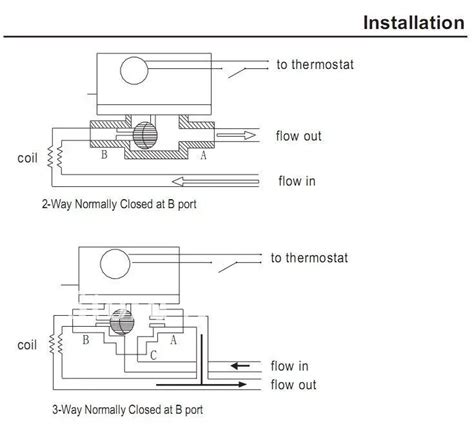 Installation

to thermostat

flow out

coil

B

A

flow in

2-Way Normally Closed at B port

to thermostat

coil

B

A

C

flow in

flow out

3-Way Normally Closed at B port