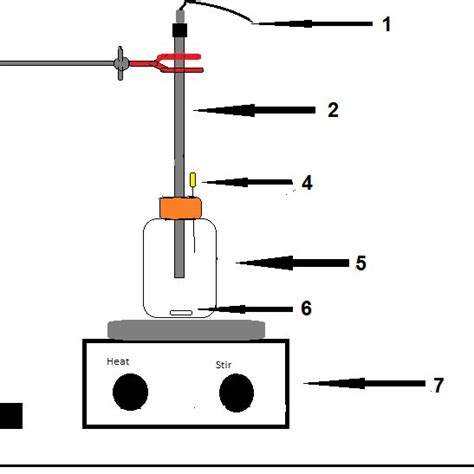 1

2

4

5

6

Heat

Stir

7