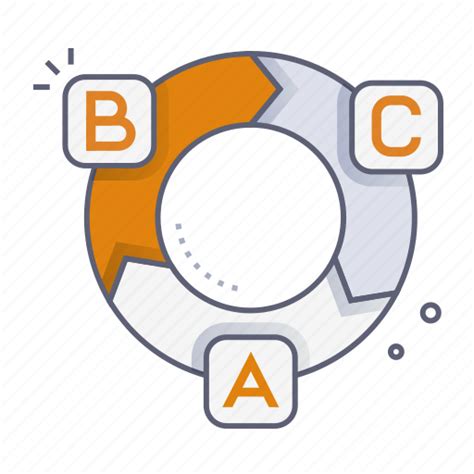 B
C
A