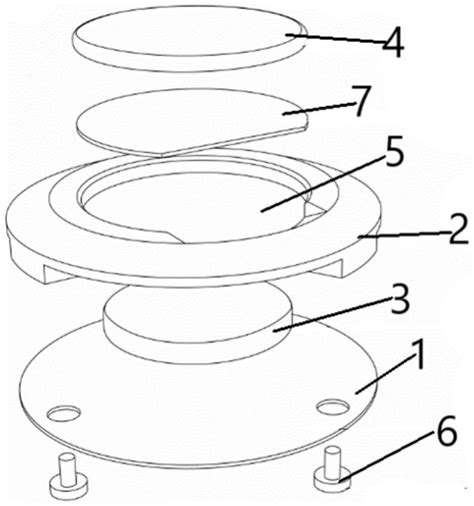 4
7
5
2
3
1
6