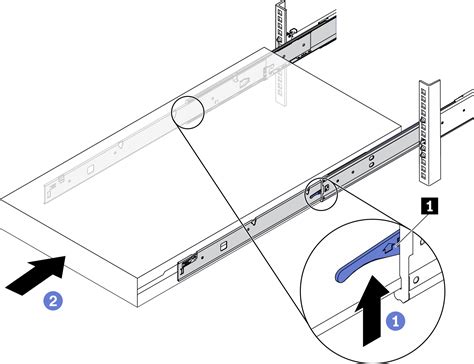 1

2

1