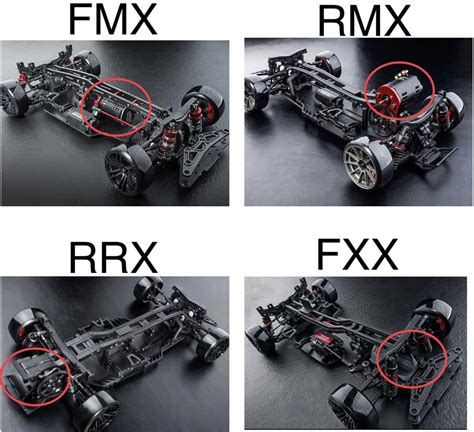 FMX

RMX

RRX

FXX