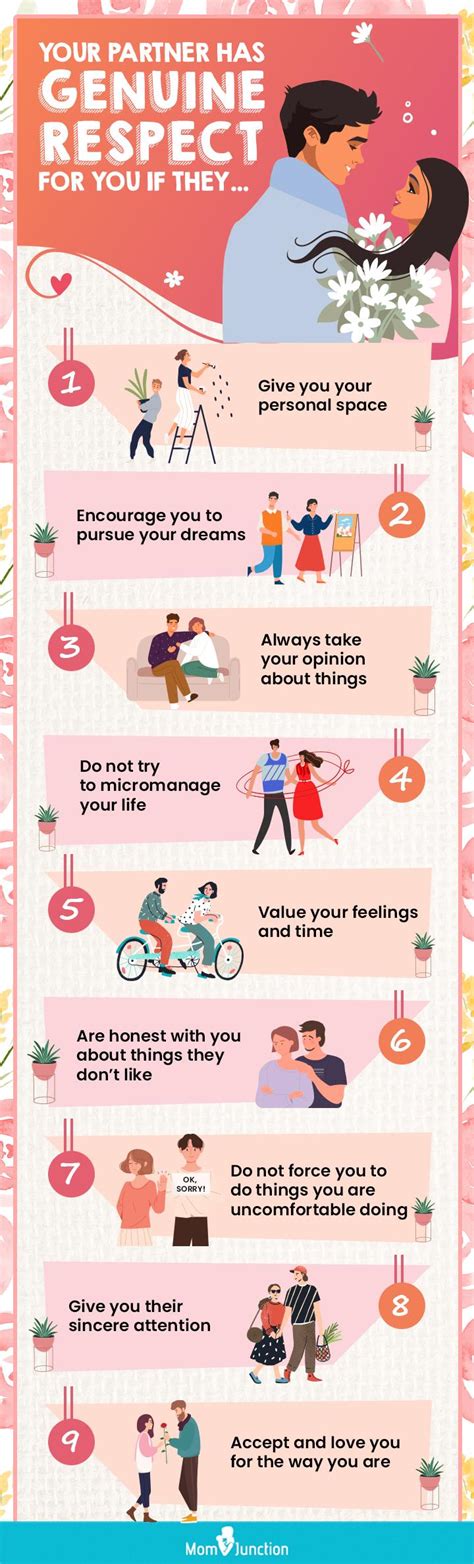 YOUR PARTNER HAS GENUINE RESPECT FOR YOU IF THEY...

1
Give you your personal space

2
Encourage you to pursue your dreams

3
Always take your opinion about things

4
Do not try to micromanage your life

5
Value your feelings and time

6
Are honest with you about things they don't like

7
OK, SORRY!
Do not force you to do things you are uncomfortable doing

8
Give you their sincere attention

9
Accept and love you for the way you are

MomJunction