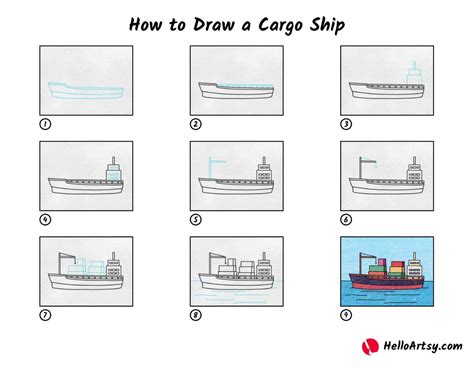 How to Draw a Cargo Ship

1

2

3

4

5

6

7

8

9

HelloArtsy.com