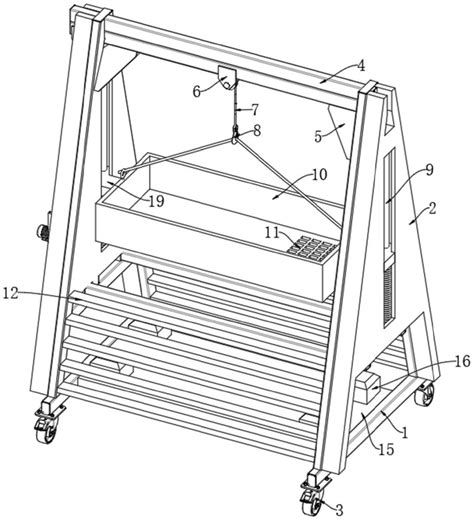 4
6
7
8
5
9
10
2
19
11
12
16
1
15
3