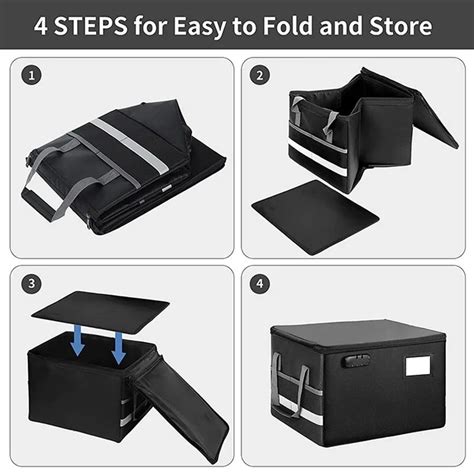 4 STEPS for Easy to Fold and Store

1

2

3

4