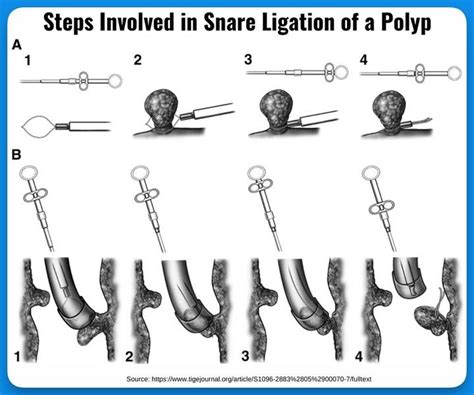 Steps Involved in Snare Ligation of a Polyp

A

1

2

3

4

B

1

2

3

4

Source: https://www.tigejournal.org/article/S1096-2883%2805%2900070-7/fulltext