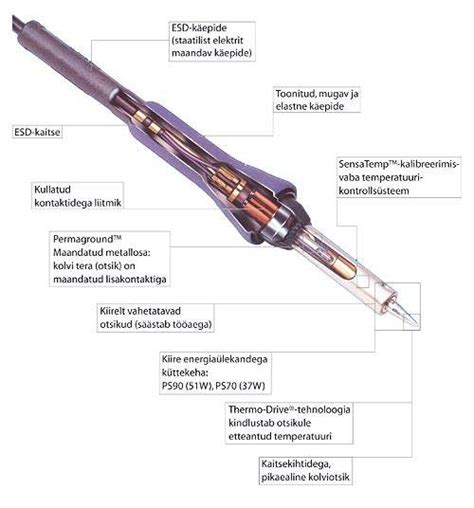 ESD-käepide (staatilist elektrit maandav käepide)

Toonitud, mugav ja elastne käepide

ESD-kaitse

SensaTemp™-kalibreerimisvaba temperatuurikontrollsüsteem

Kullatud kontaktidega liitmik

Permaground™ Maandatud metallosa: kolvi tera (otsik) on maandatud lisakontaktiga

Kiirelt vahetatavad otsikud (säästab tööaega)

Kiire energiaülekandega küttekeha: PS90 (51W), PS70 (37W)

Thermo-Drive®-tehnoloogia kindlustab otsikule etteantud temperatuuri

Kaitsekihtidega, pikaealine kolviotsik