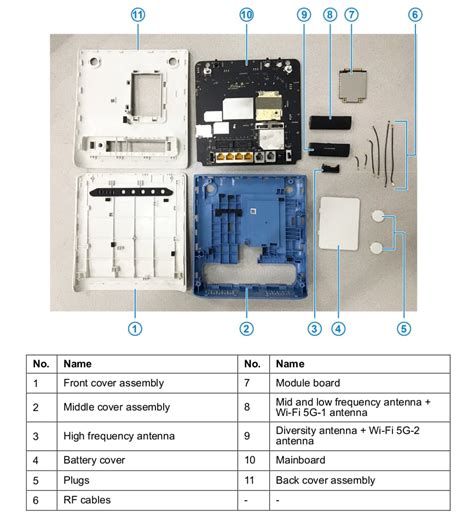 11 10 9 8 7 6

1 2 3 4 5

| No. | Name | No. | Name |
|---|---|---|---|
| 1 | Front cover assembly | 7 | Module board |
| 2 | Middle cover assembly | 8 | Mid and low frequency antenna + Wi-Fi 5G-1 antenna |
| 3 | High frequency antenna | 9 | Diversity antenna + Wi-Fi 5G-2 antenna |
| 4 | Battery cover | 10 | Mainboard |
| 5 | Plugs | 11 | Back cover assembly |
| 6 | RF cables | - | - |