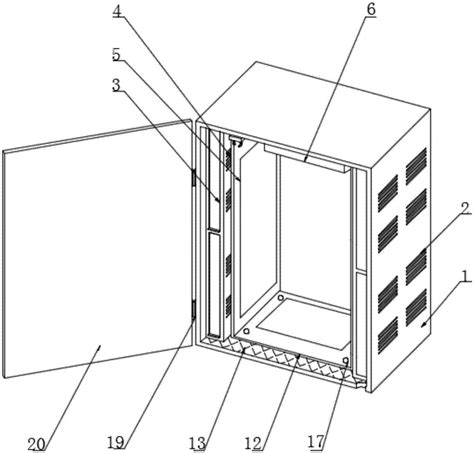 4
6
5
3
2
1
20
19
13
12
17