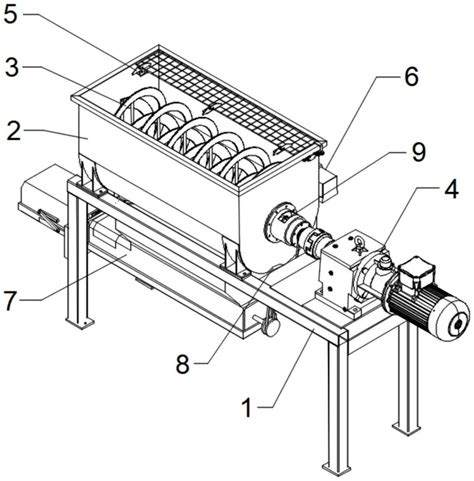 5
3
2
6
9
4
7
8
1