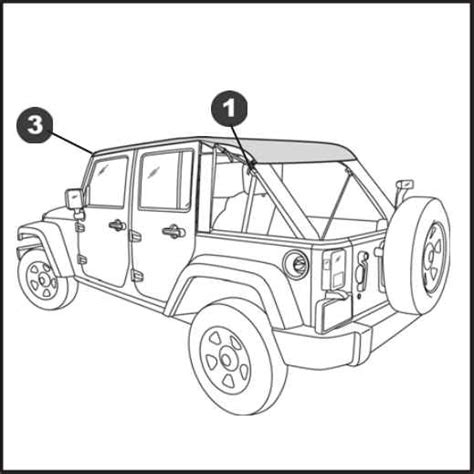 3

1