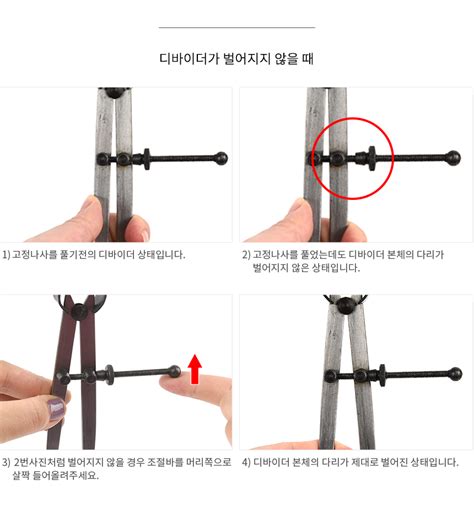 디바이더가 벌어지지 않을 때

1) 고정나사를 풀기전의 디바이더 상태입니다.

2) 고정나사를 풀었는데도 디바이더 본체의 다리가 벌어지지 않은 상태입니다.

3) 2번사진처럼 벌어지지 않을 경우 조절바를 머리쪽으로 살짝 들어올려주세요.

4) 디바이더 본체의 다리가 제대로 벌어진 상태입니다.