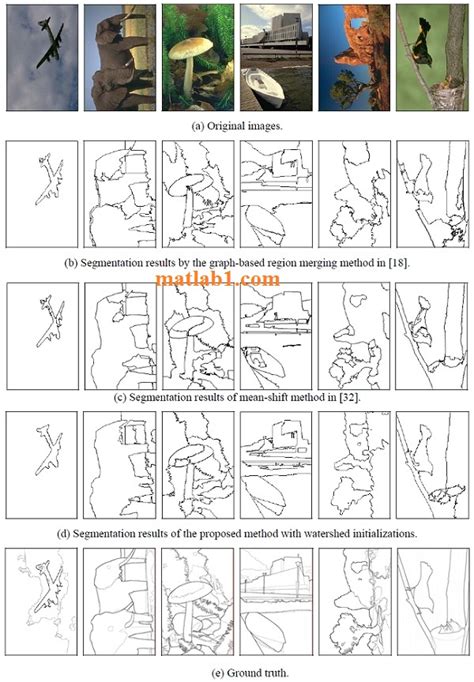 (a) Original images.

(b) Segmentation results by the graph-based region merging method in [18].

matlab1.com

(c) Segmentation results of mean-shift method in [32].

(d) Segmentation results of the proposed method with watershed initializations.

(e) Ground truth.