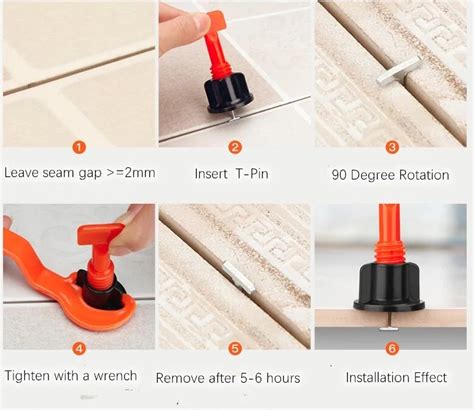 1
Leave seam gap >=2mm

2
Insert T-Pin

3
90 Degree Rotation

4
Tighten with a wrench

5
Remove after 5-6 hours

6
Installation Effect