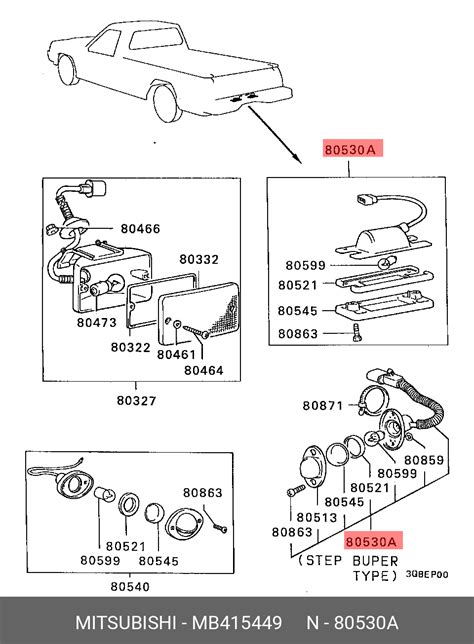 80530A

80466
80332
80473
80322
80461
80464
80327

80599
80521
80545
80863

80871
80859
80599
80521
80545
80513
80863
80530A
(STEP BUPER TYPE)
3QBEP00

80863
80521
80599
80545
80540

MITSUBISHI - MB415449 N - 80530A