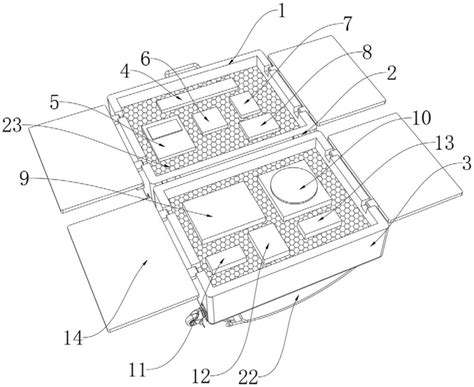 1
7
6
8
4
2
5
23
10
13
3
9
14
11
12
22