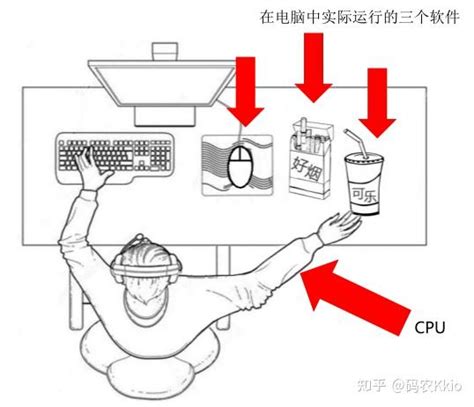 在电脑中实际运行的三个软件

好烟

可乐

CPU

知乎 @码农Kkio